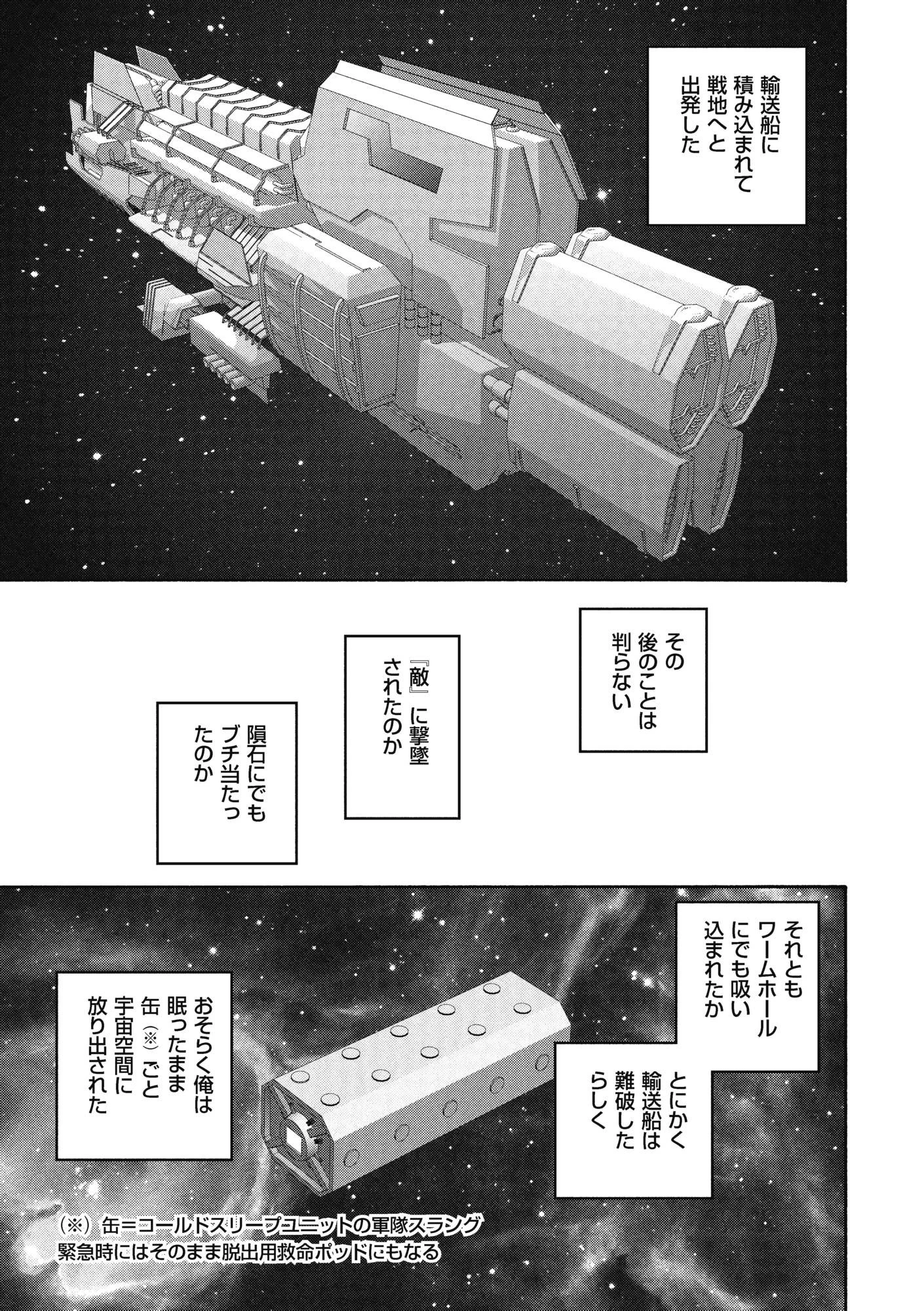 輸送船に積み込まれて戦地へと出発した

その後のことは判らない

『敵』に撃墜されたのか

隕石にでもブチ当たったのか

それともワームホールにでも吸い込まれたか

とにかく輸送船は難破したらしく

おそらく俺は眠ったまま缶（※）ごと宇宙空間に放り出された

（※）缶＝コールドスリープユニットの軍隊スラング
緊急時にはそのまま脱出用救命ポッドにもなる